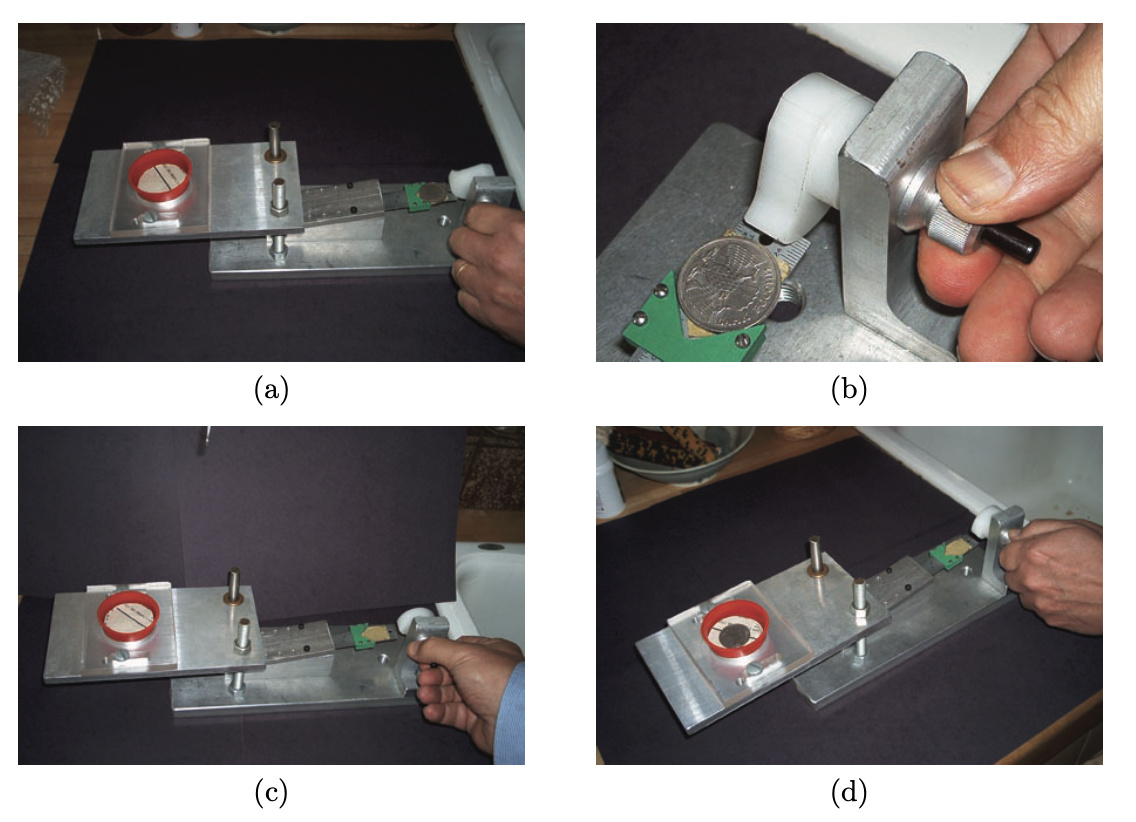 (a)

(b)

(c)

(d)